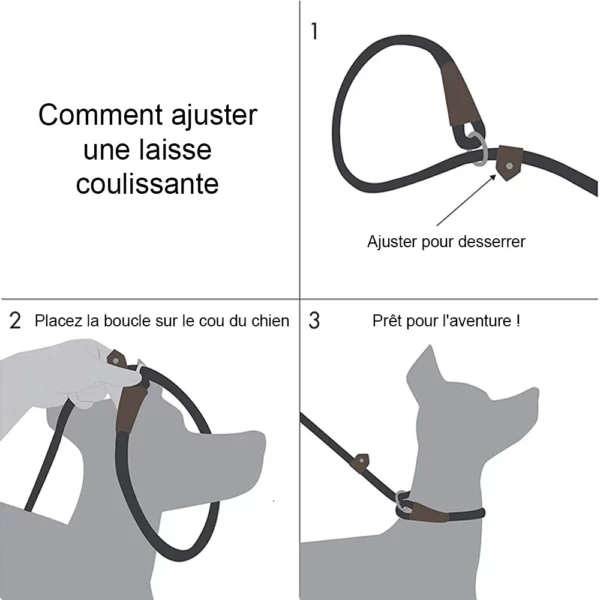 Comment ajuster une laisse coulissante

1

Ajuster pour desserrer

2 Placez la boucle sur le cou du chien

3 Prêt pour l'aventure !